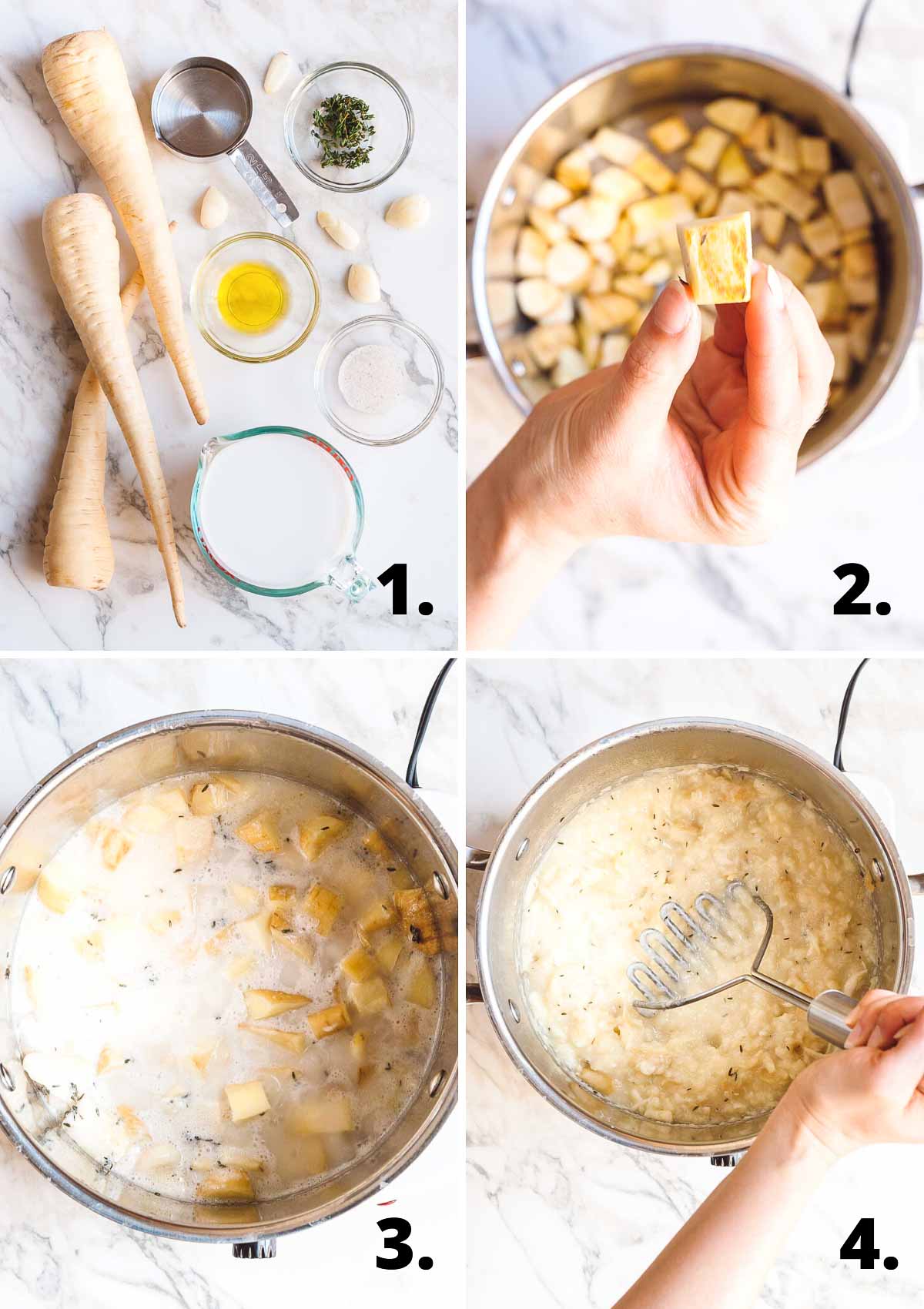 1.

2.

3.

4.